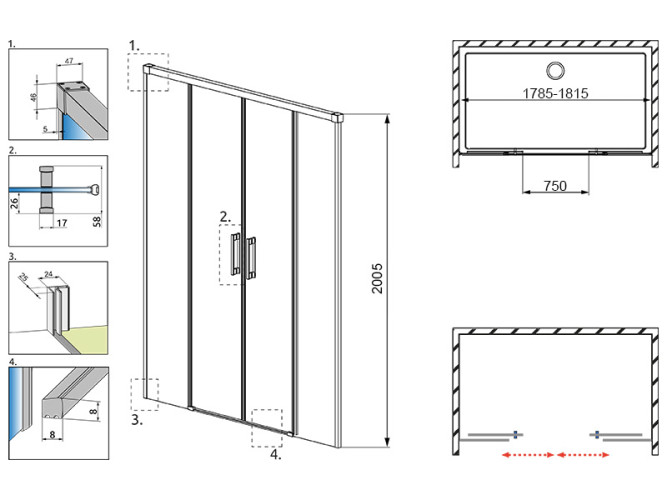 1.
47
46
5
2.
26
17
58
3.
25
24
4.
8
8
1.
2.
3.
4.
2005
1785-1815
750