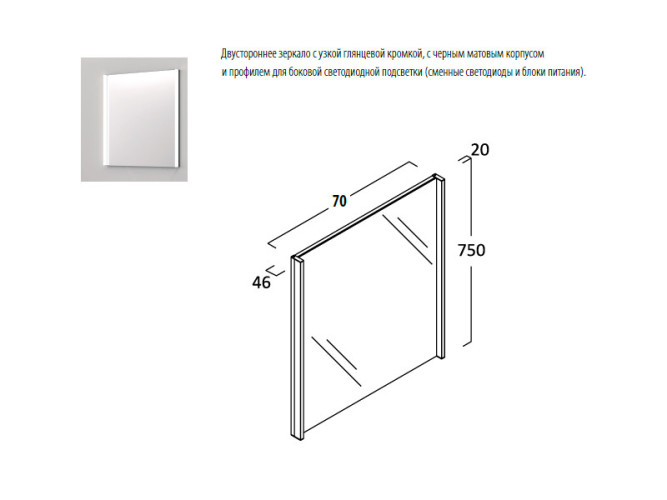 Двустороннее зеркало с узкой глянцевой кромкой, с черным матовым корпусом и профилем для боковой светодиодной подсветки (сменные светодиоды и блоки питания).

20

70

750

46