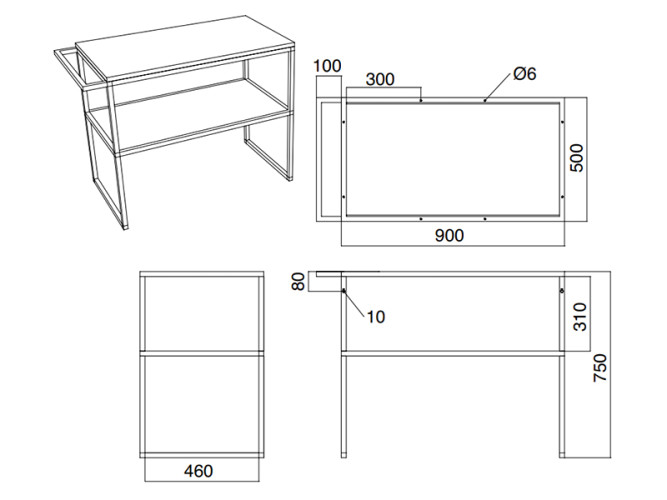 100
300
Ø6
500
900
80
10
310
750
460